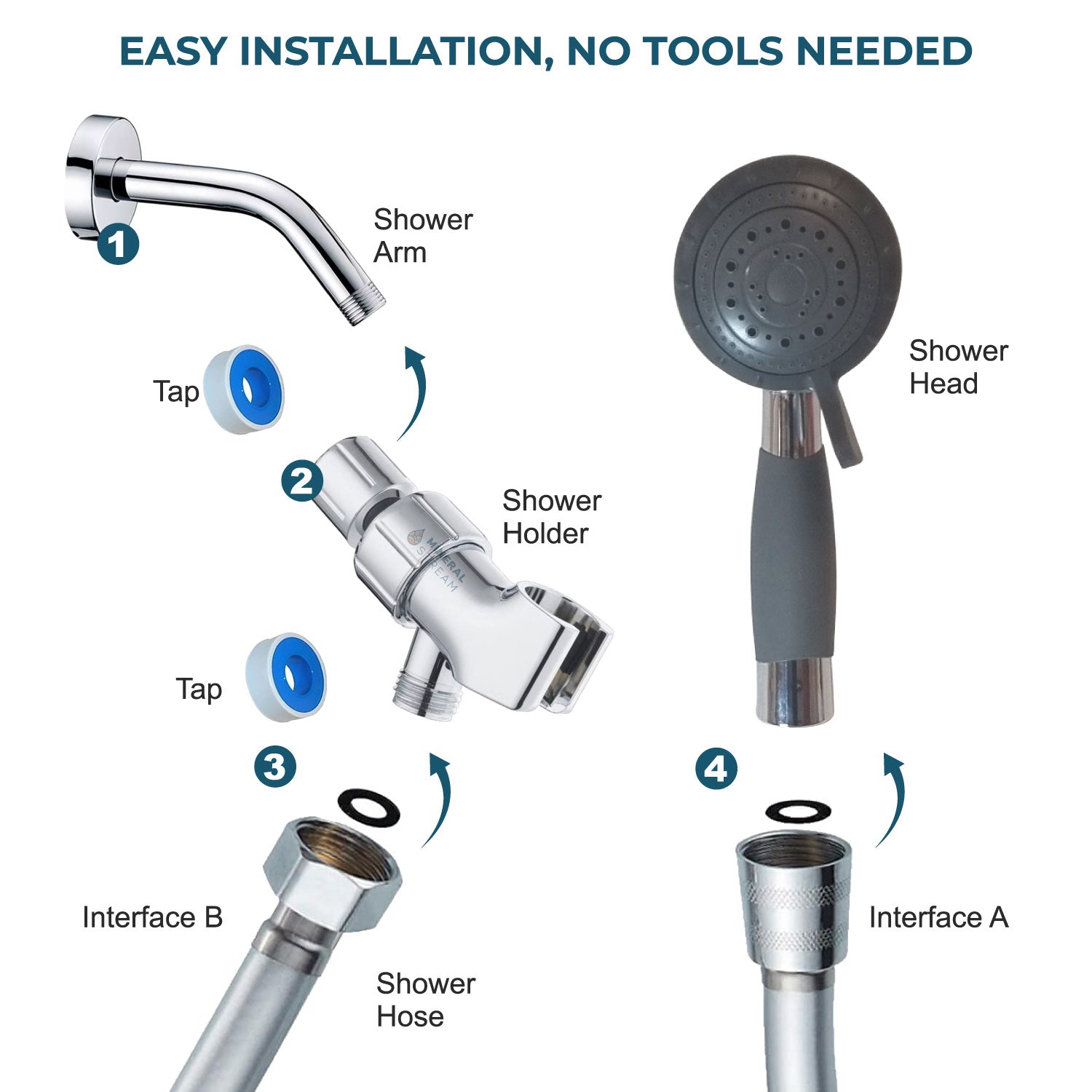 EASY INSTALLATION, NO TOOLS NEEDED

1

Shower Arm

Tap

2

Shower Holder

MINERAL STREAM

Tap

3

Interface B

Shower Hose

Shower Head

4

Interface A