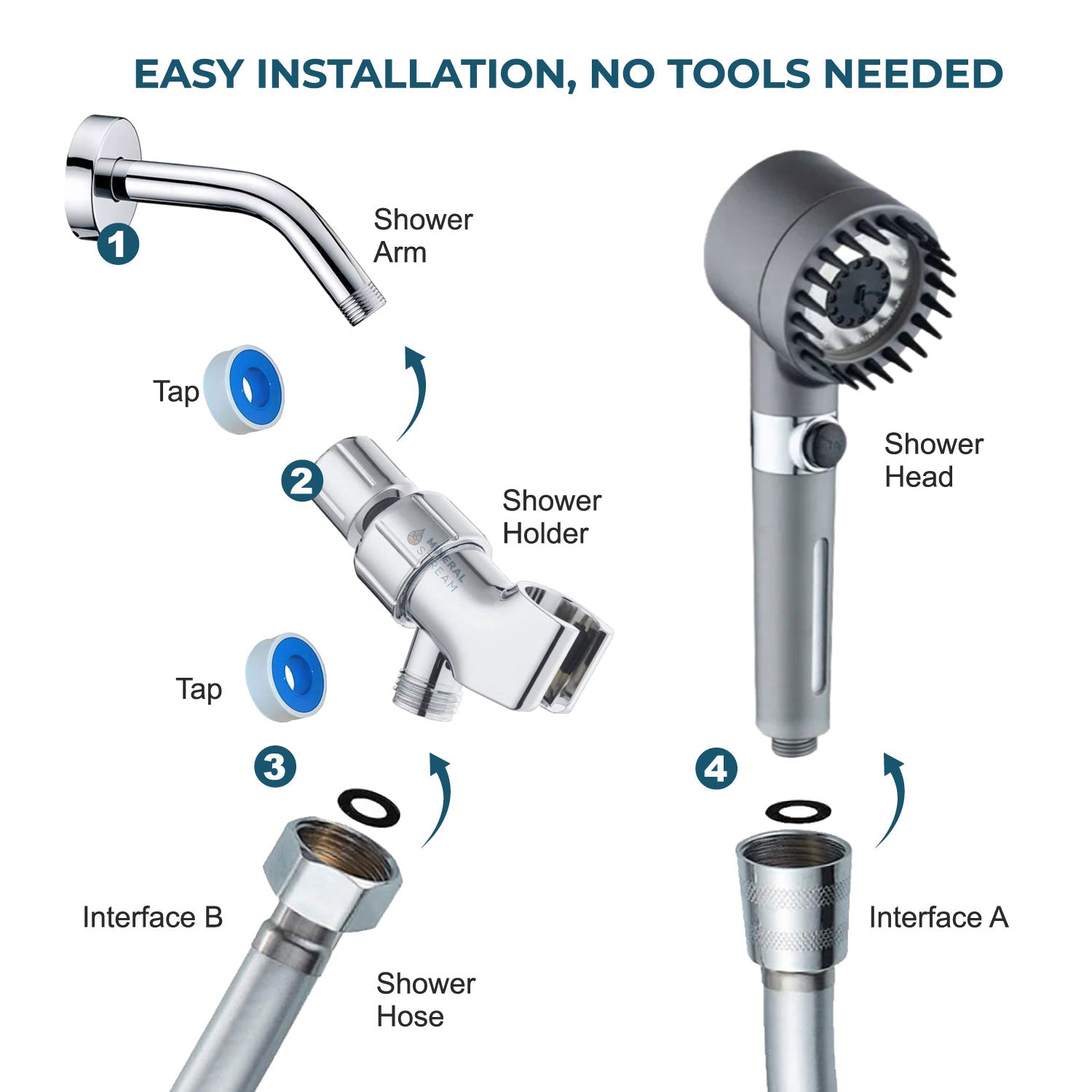 EASY INSTALLATION, NO TOOLS NEEDED

1

Shower Arm

Tap

2

Shower Holder

MINERAL STREAM

Tap

3

Interface B

Shower Hose

Shower Head

4

Interface A