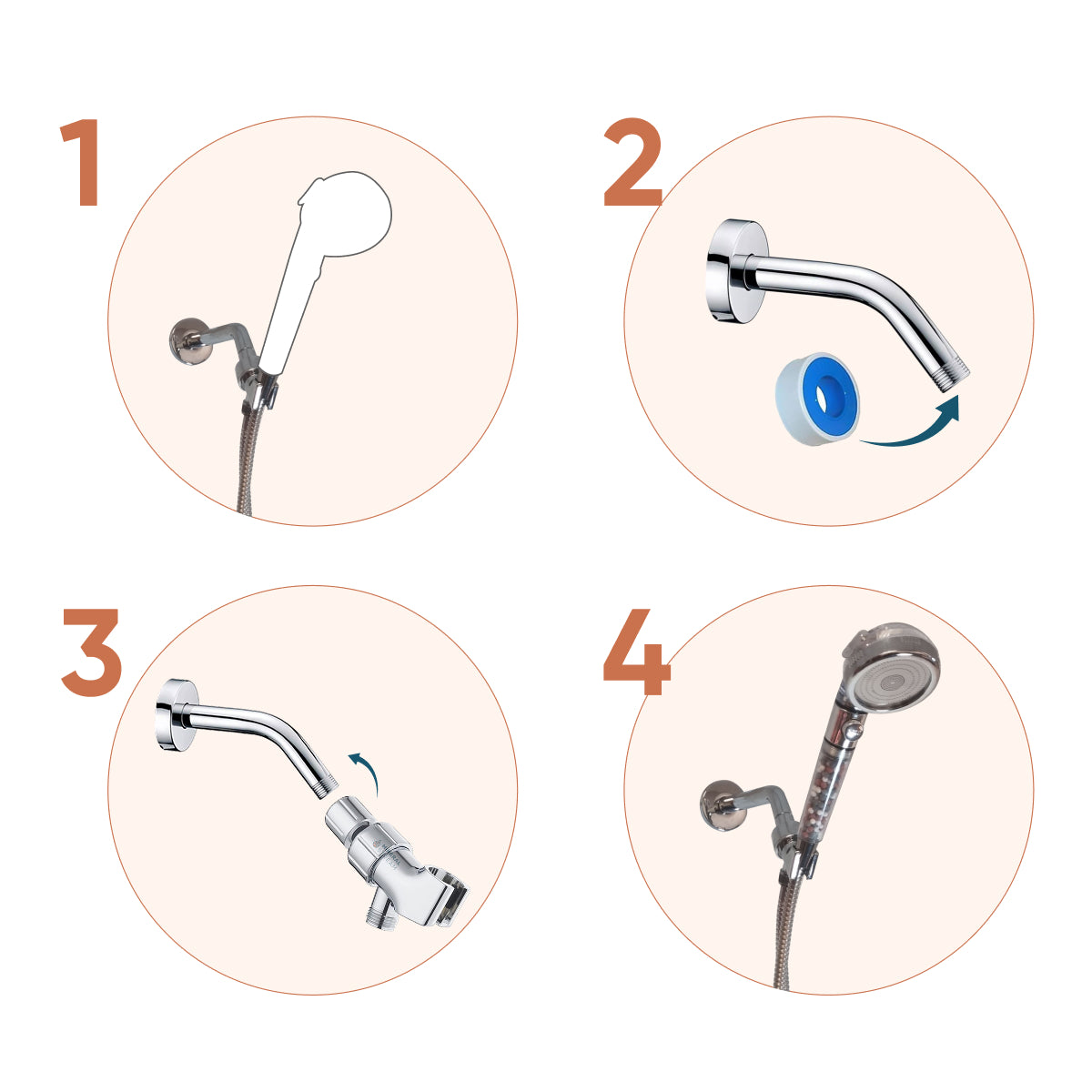 1

2

3

4